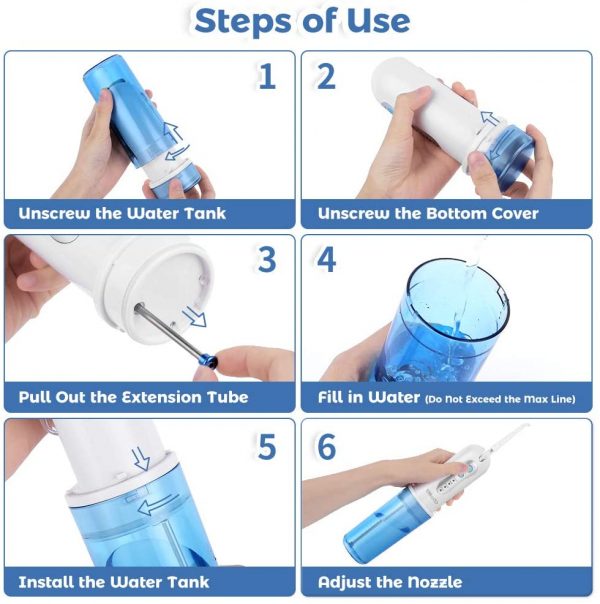 Steps of Use

1

Unscrew the Water Tank

2

Unscrew the Bottom Cover

3

Pull Out the Extension Tube

4

Fill in Water (Do Not Exceed the Max Line)

5

Install the Water Tank

6

Adjust the Nozzle